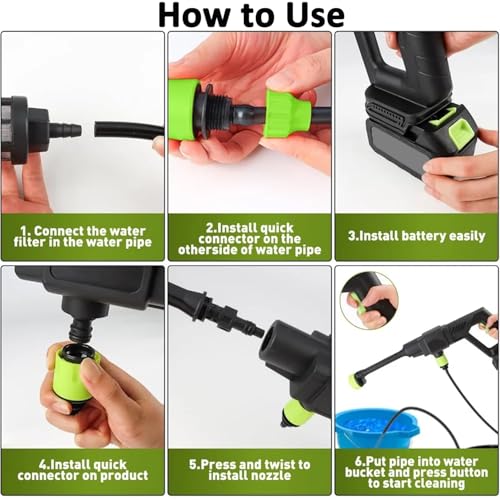 How to Use

1. Connect the water filter in the water pipe

2.Install quick connector on the otherside of water pipe

3.Install battery easily

4.Install quick connector on product

5.Press and twist to install nozzle

6.Put pipe into water bucket and press button to start cleaning