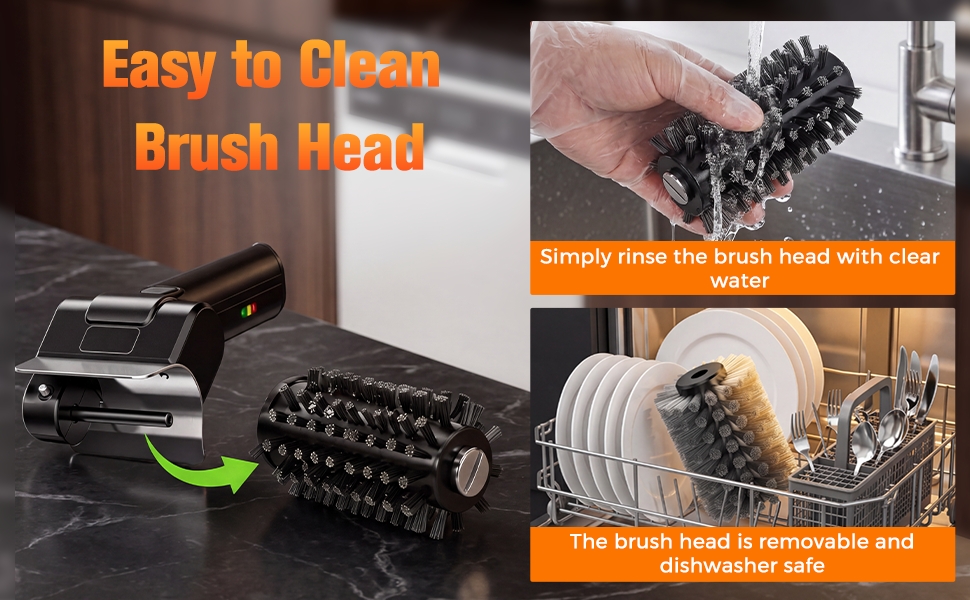 Easy to Clean Brush Head

Simply rinse the brush head with clear water

The brush head is removable and dishwasher safe