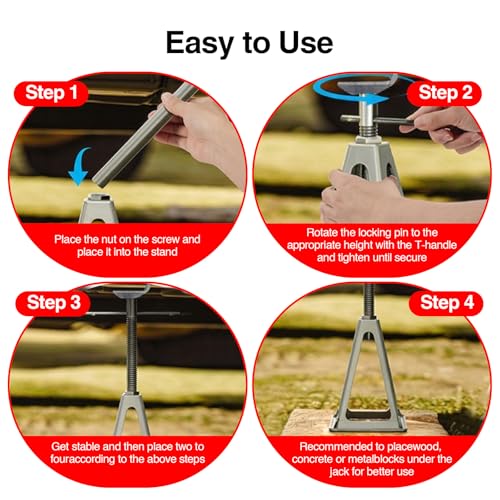 Easy to Use

Step 1

Place the nut on the screw and place it into the stand

Step 2

Rotate the locking pin to the appropriate height with the T-handle and tighten until secure

Step 3

Get stable and then place two to fouraccording to the above steps

Step 4

Recommended to placewood, concrete or metalblocks under the jack for better use