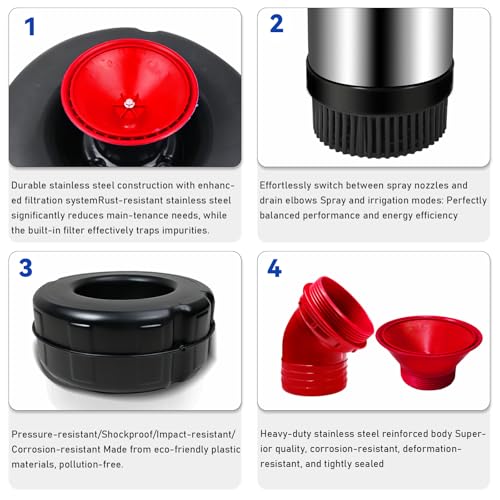 1

Durable stainless steel construction with enhanced filtration systemRust-resistant stainless steel significantly reduces main-tenance needs, while the built-in filter effectively traps impurities.

2

Effortlessly switch between spray nozzles and drain elbows Spray and irrigation modes: Perfectly balanced performance and energy efficiency

3

Pressure-resistant/Shockproof/Impact-resistant/ Corrosion-resistant Made from eco-friendly plastic materials, pollution-free.

4

Heavy-duty stainless steel reinforced body Superior quality, corrosion-resistant, deformation-resistant, and tightly sealed