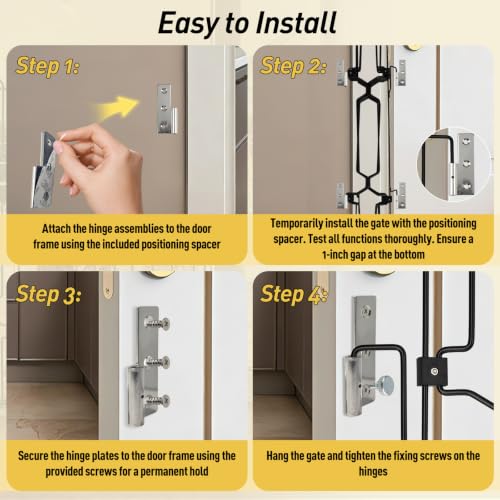 Easy to Install

Step 1:

Attach the hinge assemblies to the door frame using the included positioning spacer

Step 2:

Temporarily install the gate with the positioning spacer. Test all functions thoroughly. Ensure a 1-inch gap at the bottom

Step 3:

Secure the hinge plates to the door frame using the provided screws for a permanent hold

Step 4:

Hang the gate and tighten the fixing screws on the hinges