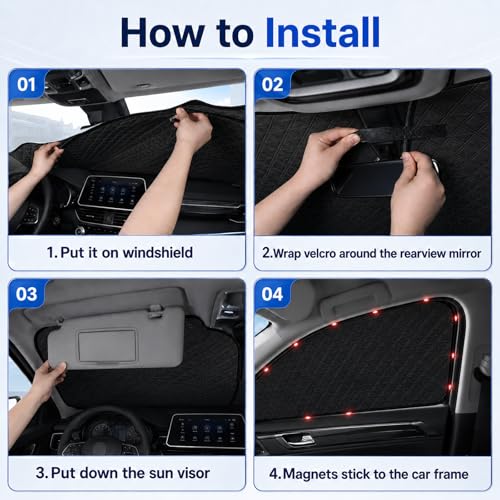 How to Install

01

1. Put it on windshield

02

2.Wrap velcro around the rearview mirror

03

3. Put down the sun visor

04

4.Magnets stick to the car frame