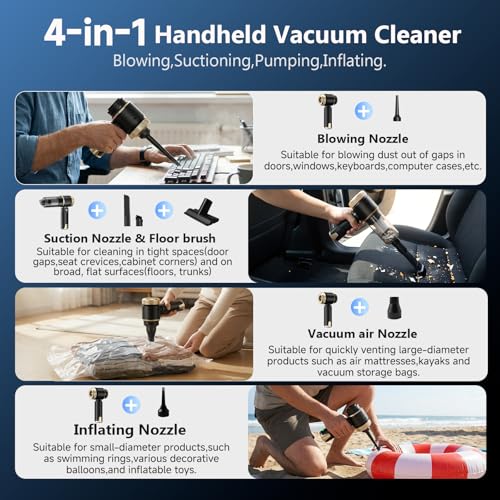 4-in-1 Handheld Vacuum Cleaner
Blowing,Suctioning,Pumping,Inflating.

Blowing Nozzle
Suitable for blowing dust out of gaps in doors,windows,keyboards,computer cases,etc.

Suction Nozzle & Floor brush
Suitable for cleaning in tight spaces(door gaps,seat crevices,cabinet corners) and on broad, flat surfaces(floors, trunks)

Vacuum air Nozzle
Suitable for quickly venting large-diameter products such as air mattresses,kayaks and vacuum storage bags.

Inflating Nozzle
Suitable for small-diameter products,such as swimming rings,various decorative balloons,and inflatable toys.