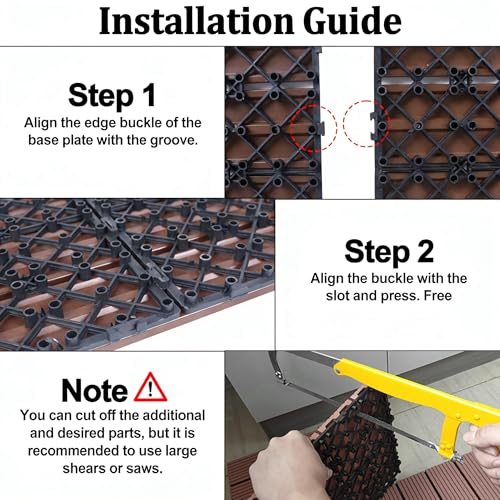 Installation Guide

Step 1

Align the edge buckle of the base plate with the groove.

Step 2

Align the buckle with the slot and press. Free

Note

You can cut off the additional and desired parts, but it is recommended to use large shears or saws.