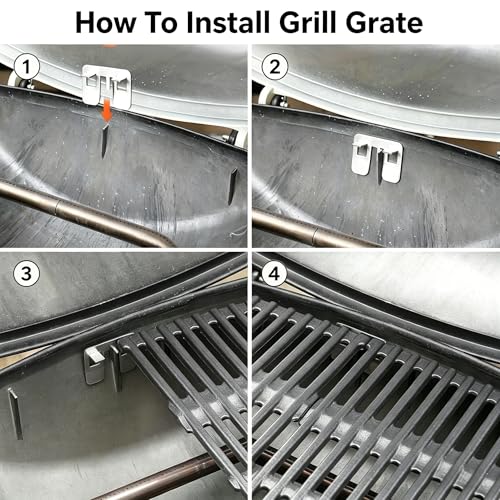 How To Install Grill Grate

1

2

3

4