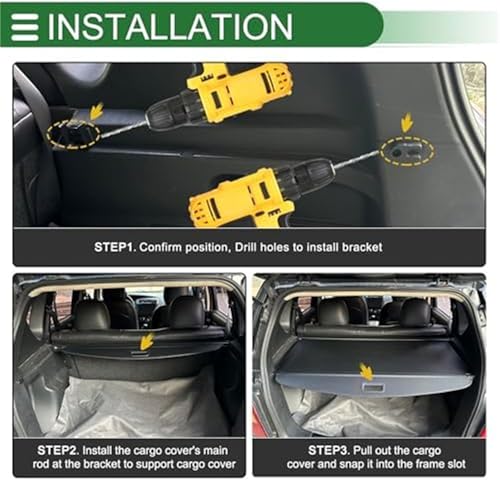 INSTALLATION

STEP1. Confirm position, Drill holes to install bracket

STEP2. Install the cargo cover's main rod at the bracket to support cargo cover

STEP3. Pull out the cargo cover and snap it into the frame slot