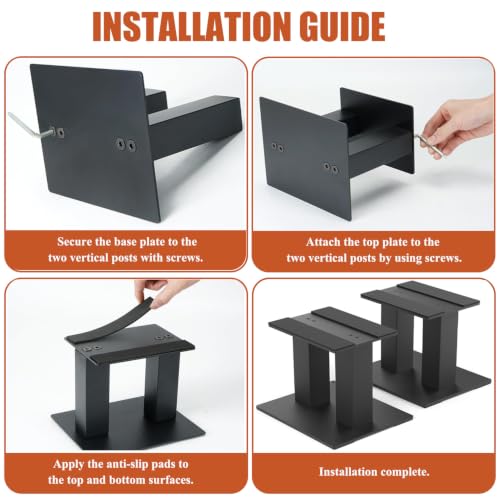 INSTALLATION GUIDE

Secure the base plate to the two vertical posts with screws.

Attach the top plate to the two vertical posts by using screws.

Apply the anti-slip pads to the top and bottom surfaces.

Installation complete.