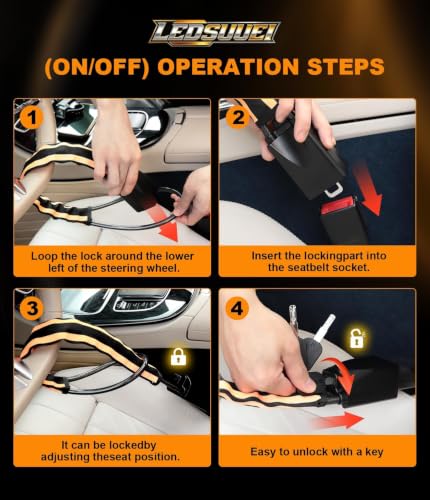 LEDSUUEI

(ON/OFF) OPERATION STEPS

1

Loop the lock around the lower left of the steering wheel.

2

Insert the lockingpart into the seatbelt socket.

3

It can be lockedby adjusting theseat position.

4

Easy to unlock with a key