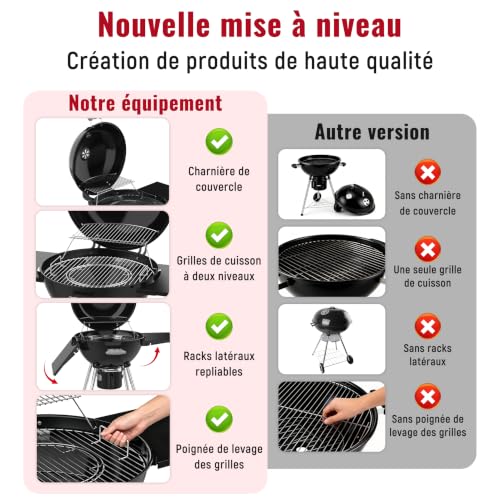 Nouvelle mise à niveau

Création de produits de haute qualité

Notre équipement

Charnière de couvercle

Grilles de cuisson à deux niveaux

Racks latéraux repliables

Poignée de levage des grilles

Autre version

Sans charnière de couvercle

Une seule grille de cuisson

Sans racks latéraux

Sans poignée de levage des grilles