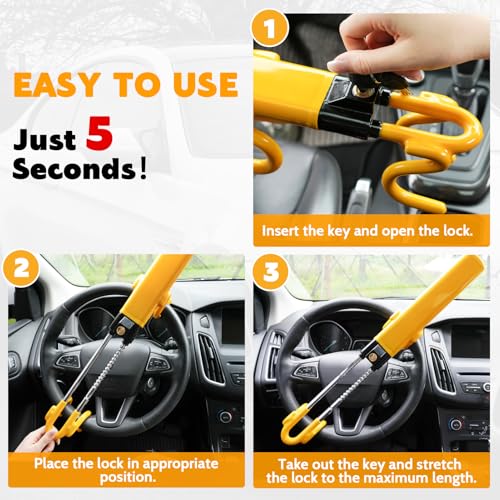 EASY TO USE

Just 5 Seconds!

1

Insert the key and open the lock.

2

Place the lock in appropriate position.

3

Take out the key and stretch the lock to the maximum length.