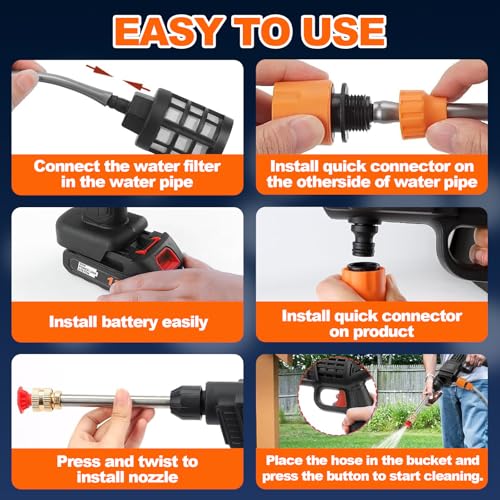 EASY TO USE

Connect the water filter in the water pipe

Install quick connector on the otherside of water pipe

Install battery easily

Install quick connector on product

Press and twist to install nozzle

Place the hose in the bucket and press the button to start cleaning.