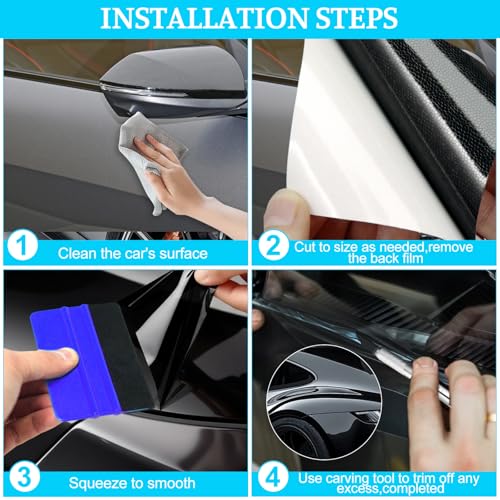 INSTALLATION STEPS

1 Clean the car's surface

2 Cut to size as needed,remove the back film

3 Squeeze to smooth

4 Use carving tool to trim off any excess,completed