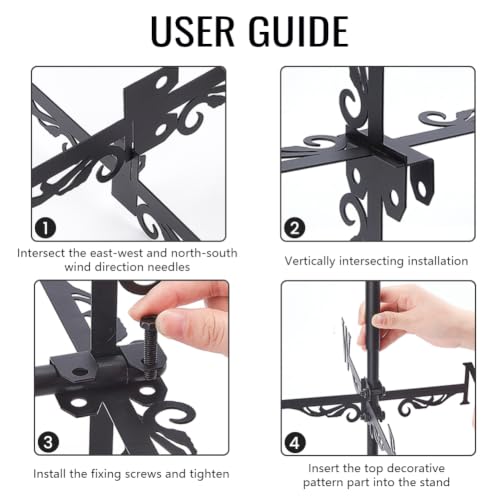 USER GUIDE

1

Intersect the east-west and north-south wind direction needles

2

Vertically intersecting installation

3

Install the fixing screws and tighten

4

Insert the top decorative pattern part into the stand