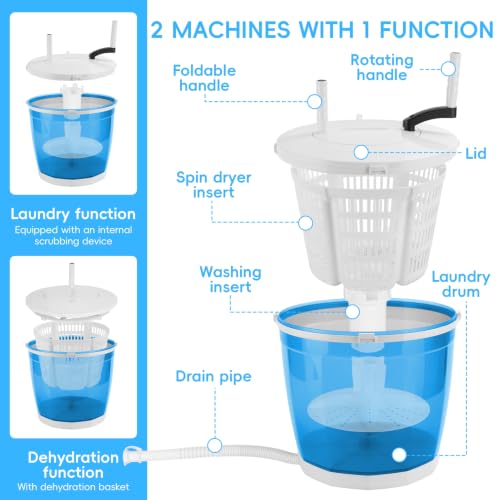 Laundry function
Equipped with an internal scrubbing device

Dehydration function
With dehydration basket

2 MACHINES WITH 1 FUNCTION

Foldable handle

Rotating handle

Lid

Spin dryer insert

Washing insert

Laundry drum

Drain pipe