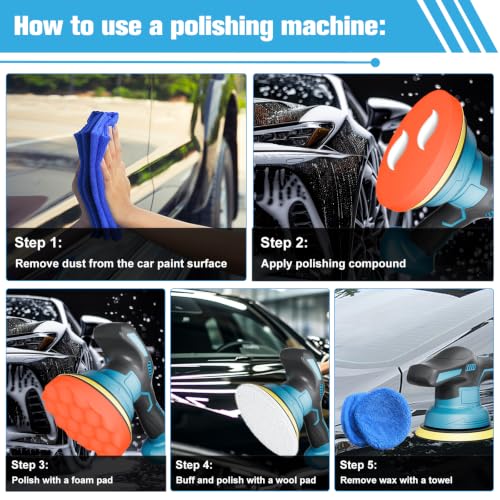 How to use a polishing machine:

Step 1:
Remove dust from the car paint surface

Step 2:
Apply polishing compound

Step 3:
Polish with a foam pad

Step 4:
Buff and polish with a wool pad

Step 5:
Remove wax with a towel