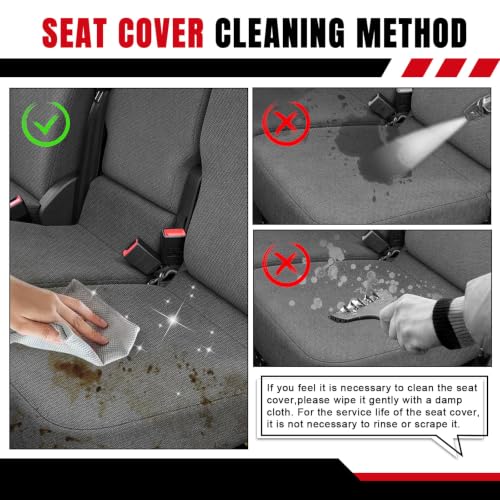 SEAT COVER CLEANING METHOD

If you feel it is necessary to clean the seat cover,please wipe it gently with a damp cloth. For the service life of the seat cover, it is not necessary to rinse or scrape it.