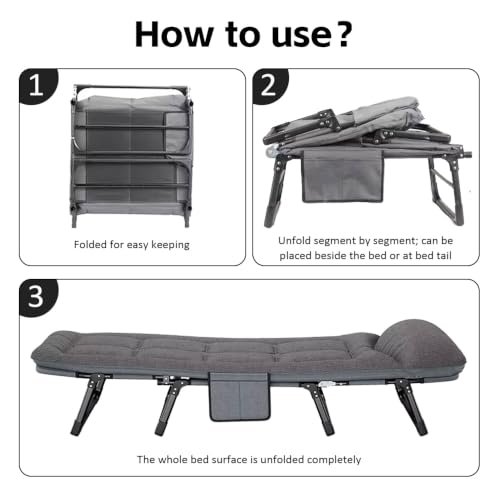 How to use?

1

Folded for easy keeping

2

Unfold segment by segment; can be placed beside the bed or at bed tail

3

The whole bed surface is unfolded completely